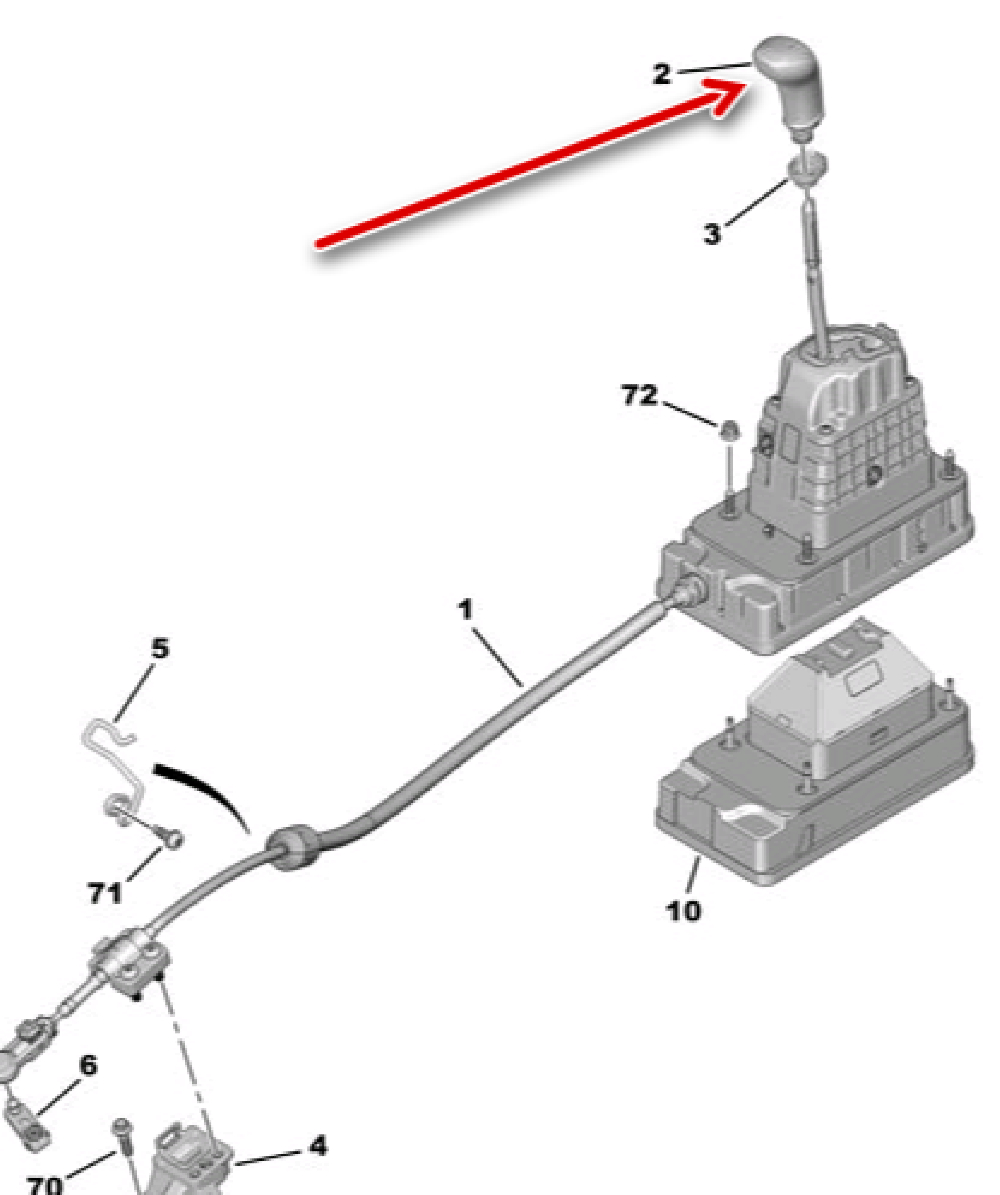 2
3
72
1
5
71
10
6
4
70