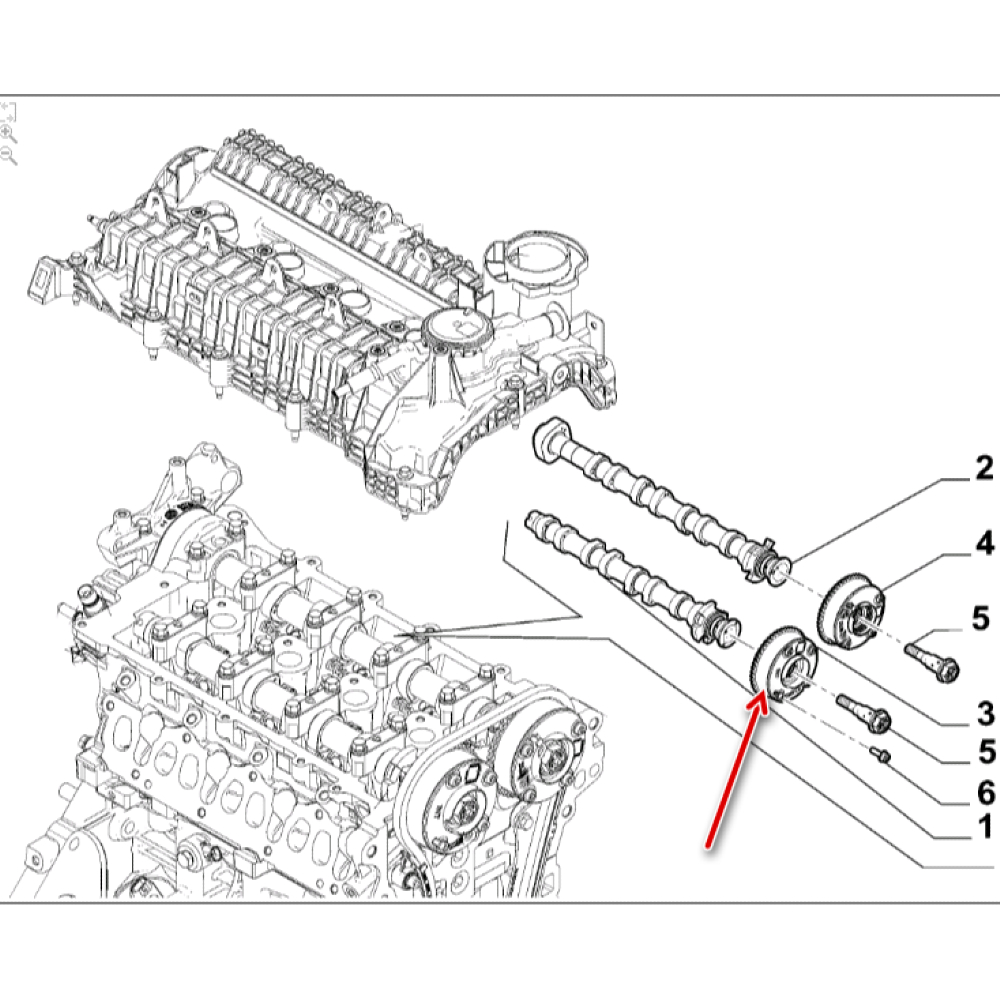 2
4
5
3
5
6
1