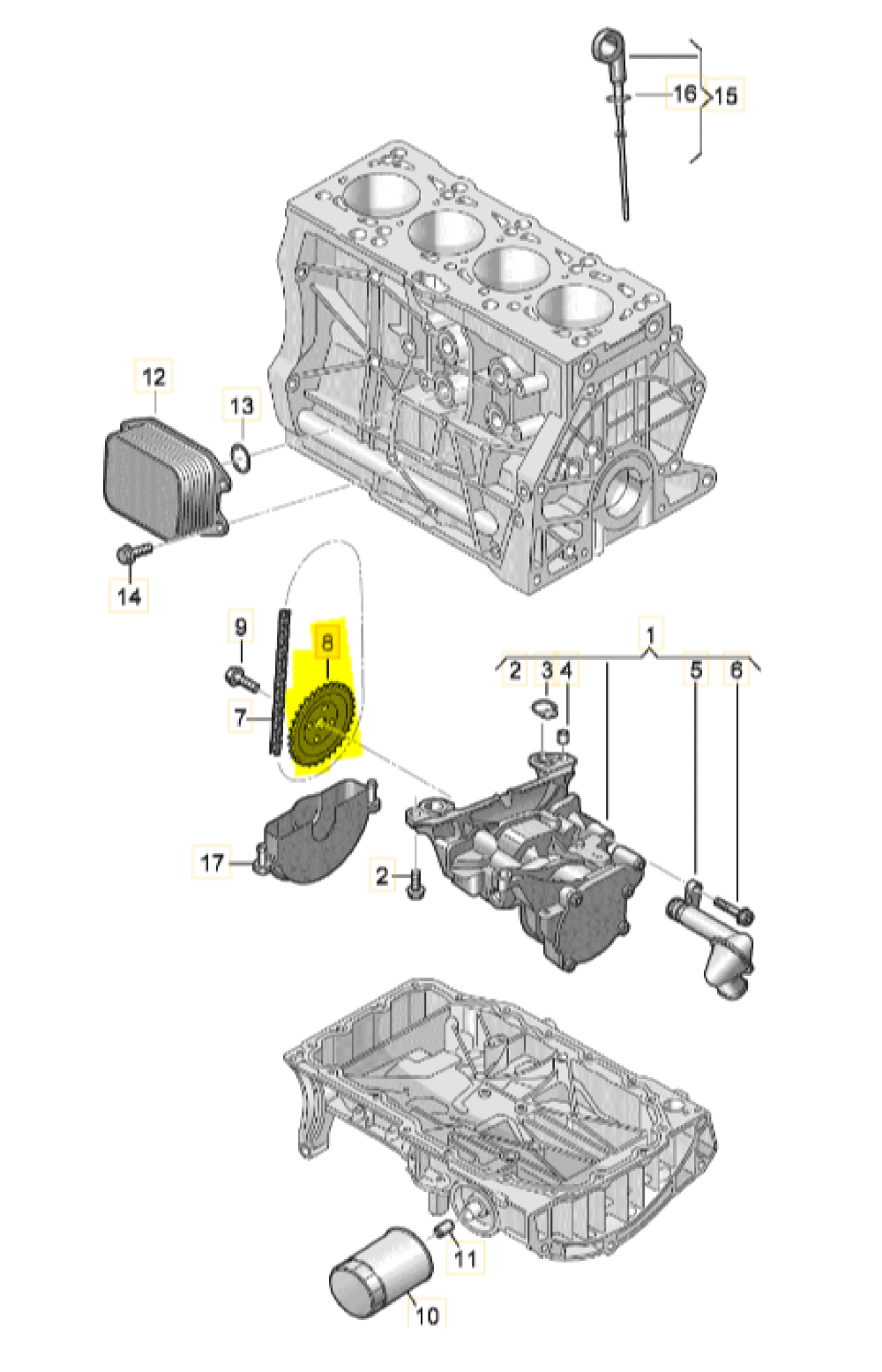 16
15
12
13
14
9
8
7
1
2
3
4
5
6
17
2
11
10