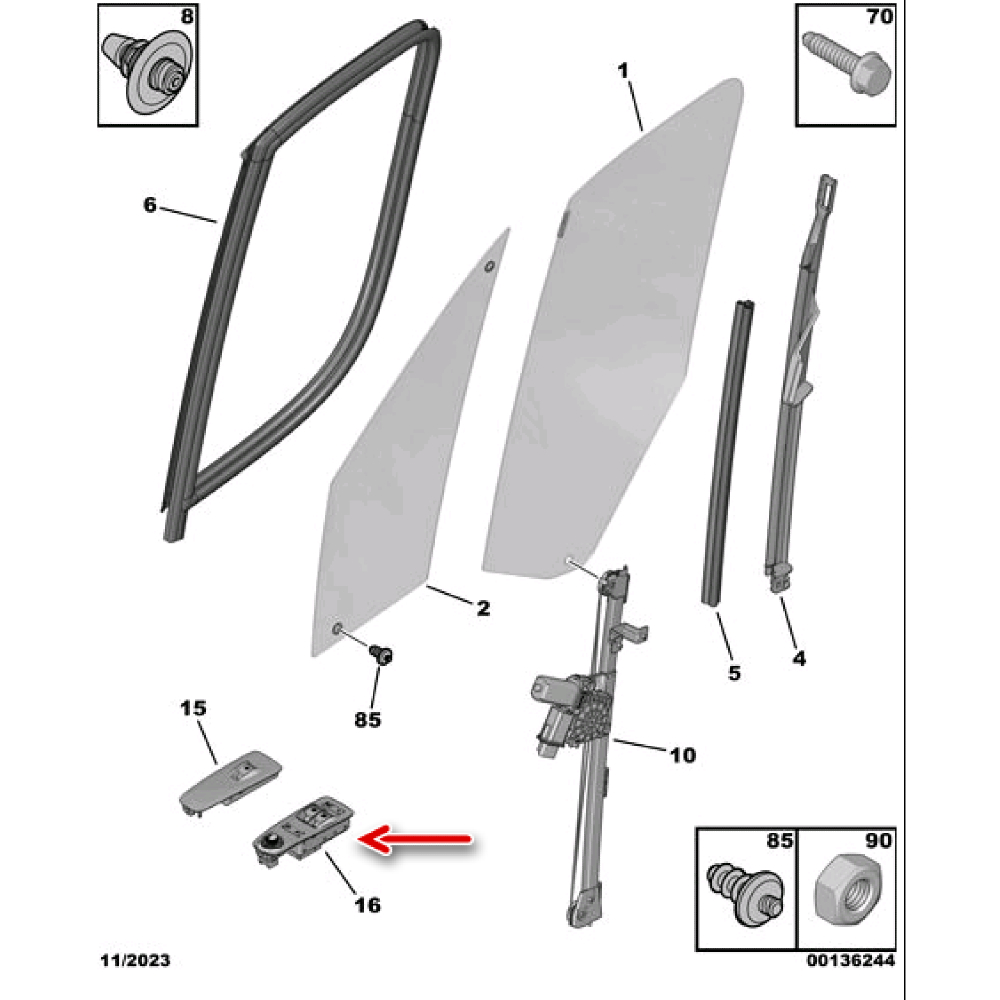 8

70

1

6

2

5

4

85

15

10

16

85

90

11/2023

00136244