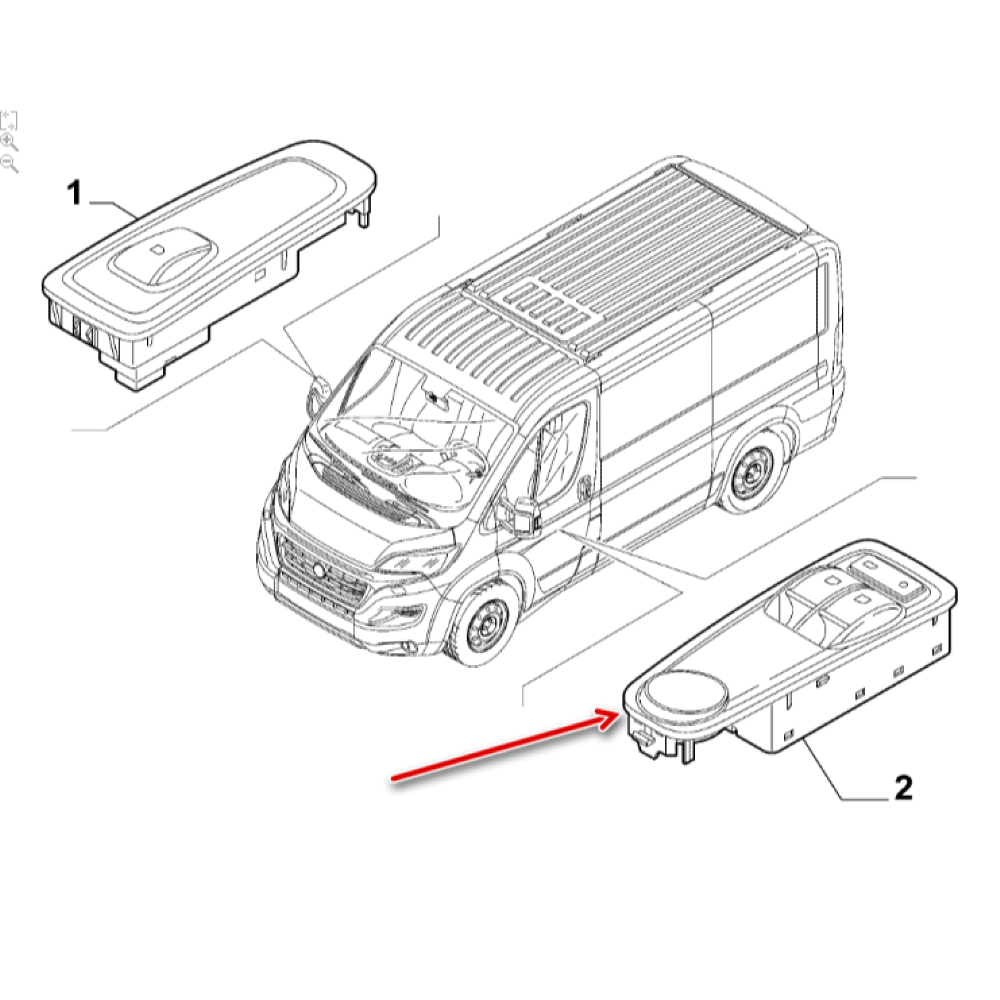 1

2