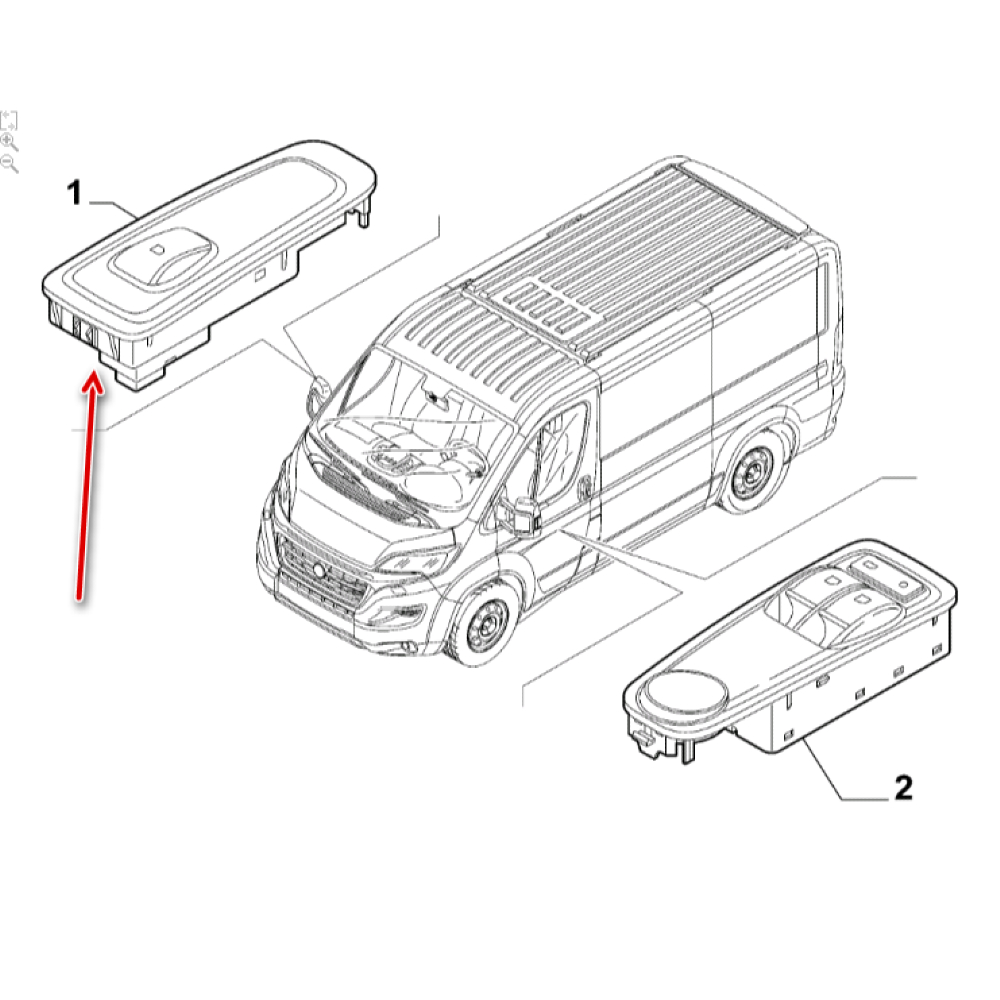 1

2