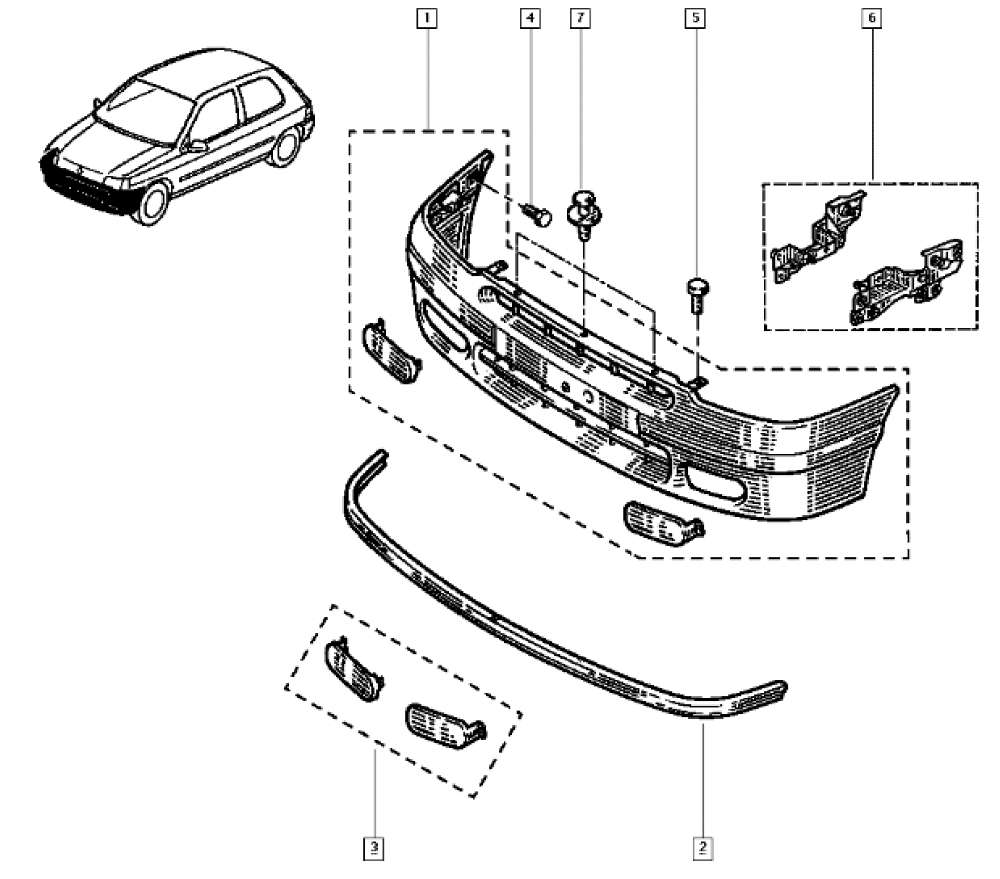 1
4
7
5
6
3
2