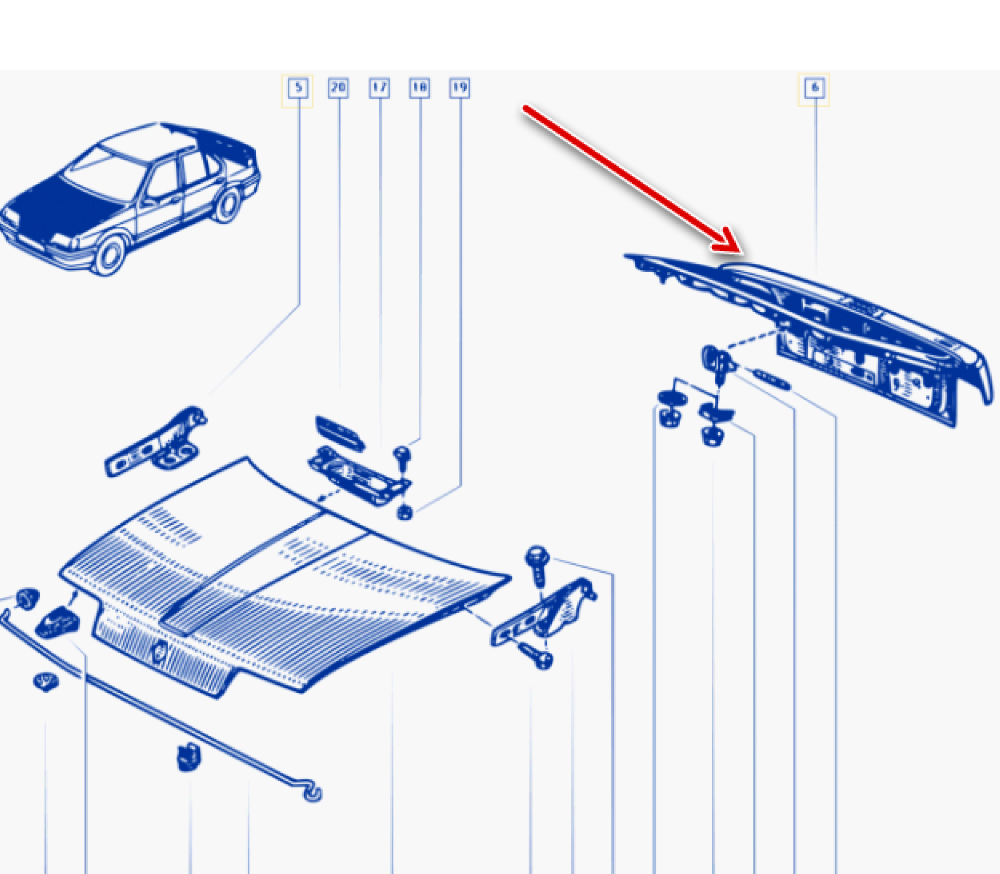 5 20 17 18 19 6