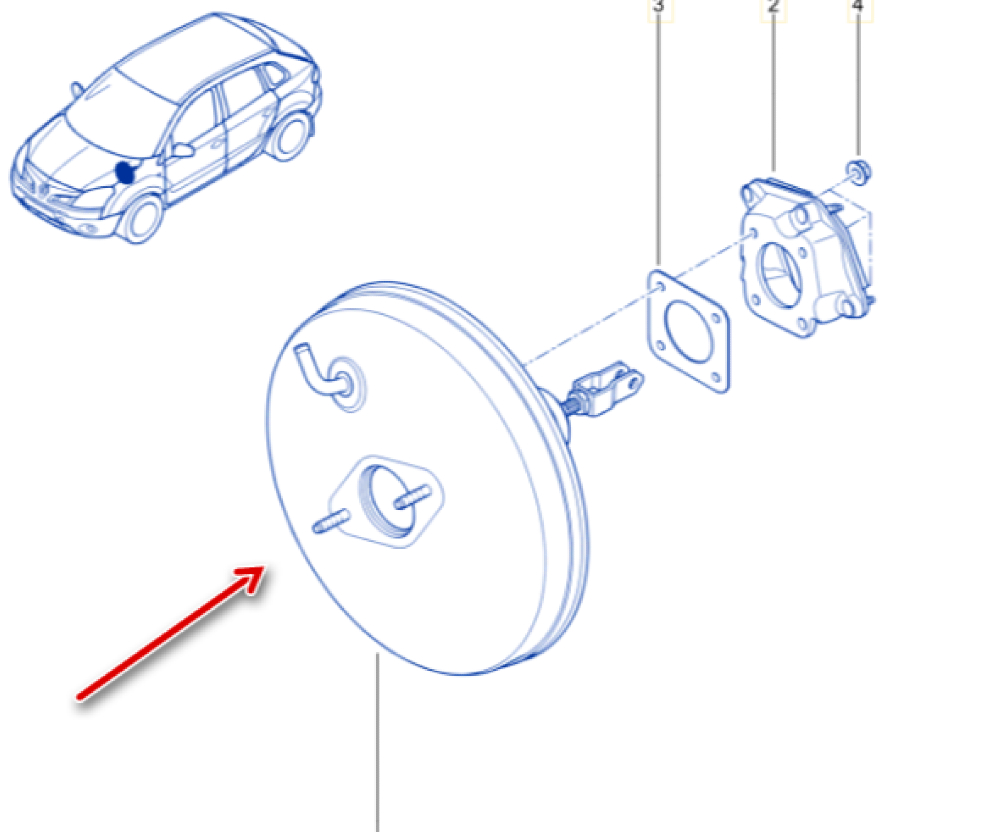 3
2
4