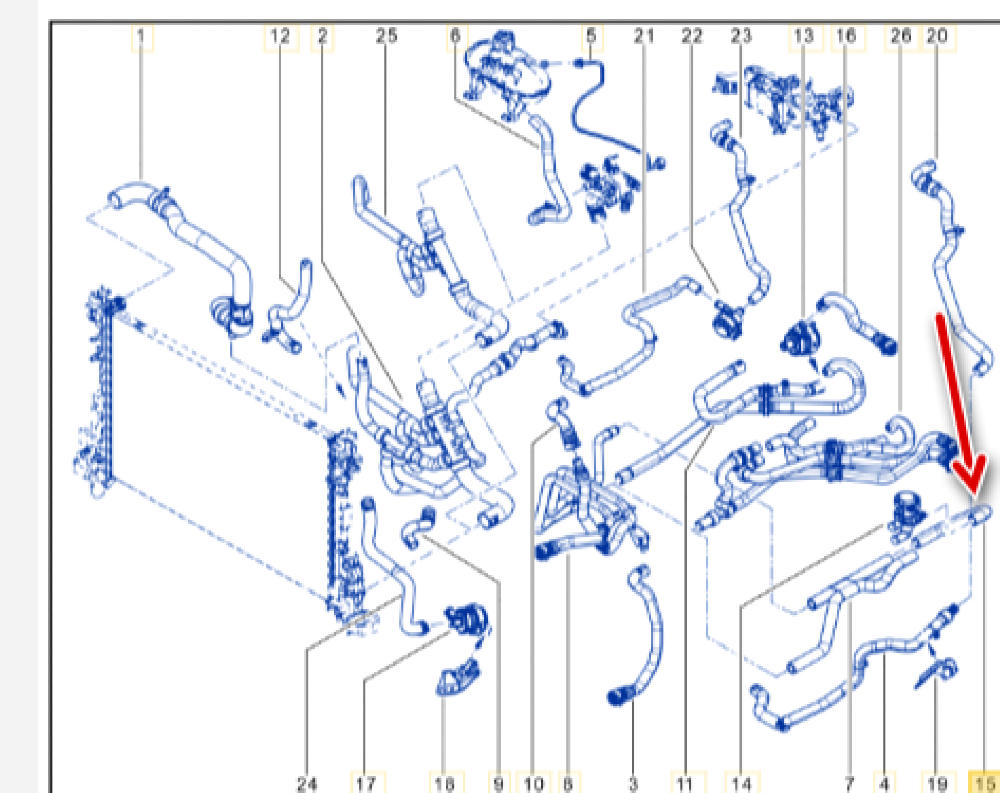 1 12 2 25 6 5 21 22 23 13 16 26 20

24 17 18 9 10 8 3 11 14 7 4 19 15