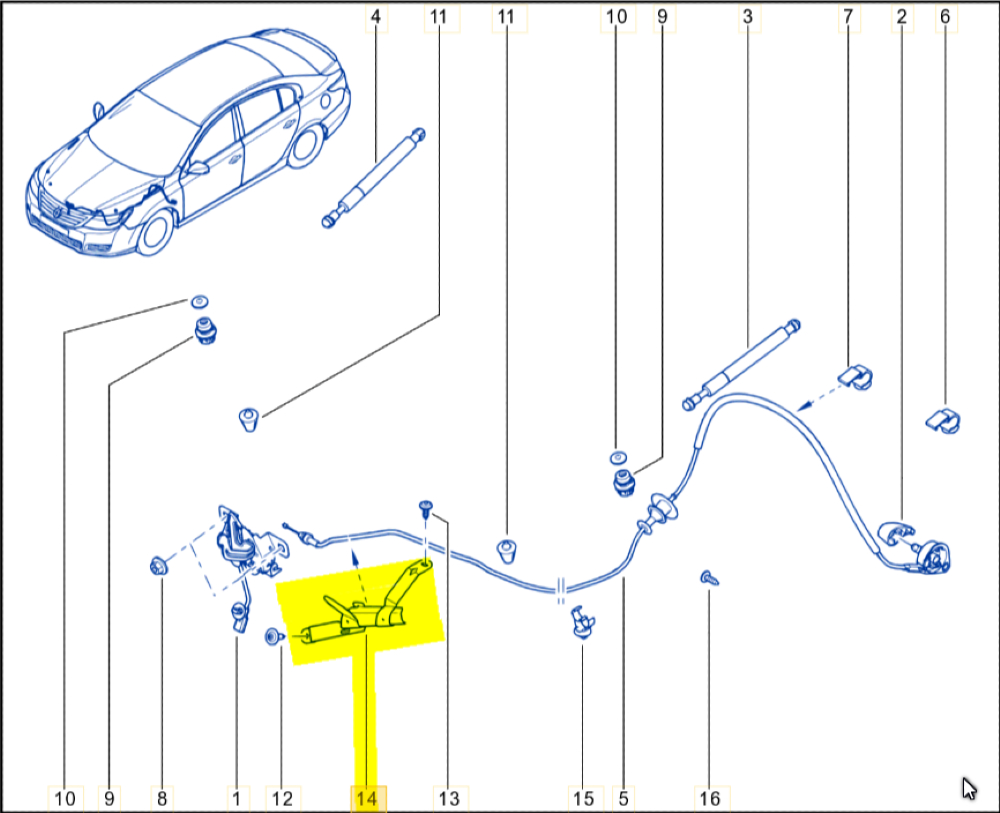 4 11 11 10 9 3 7 2 6

10 9 8 1 12 14 13 15 5 16