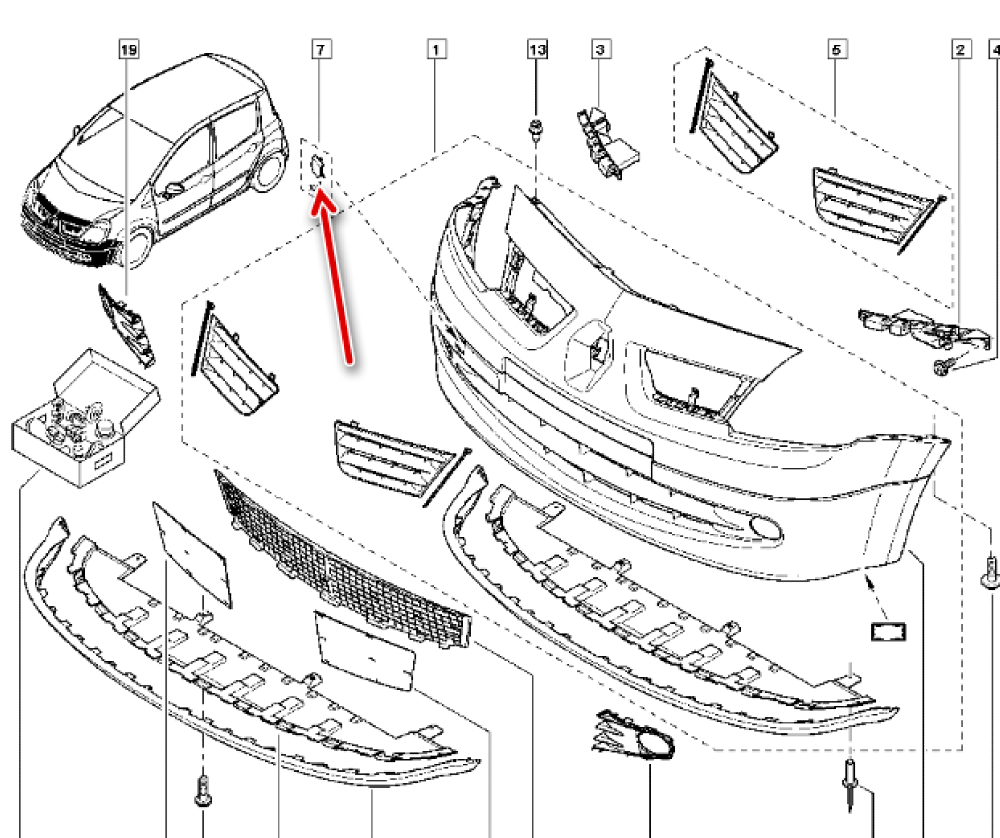 19
7
1
13
3
5
2
4