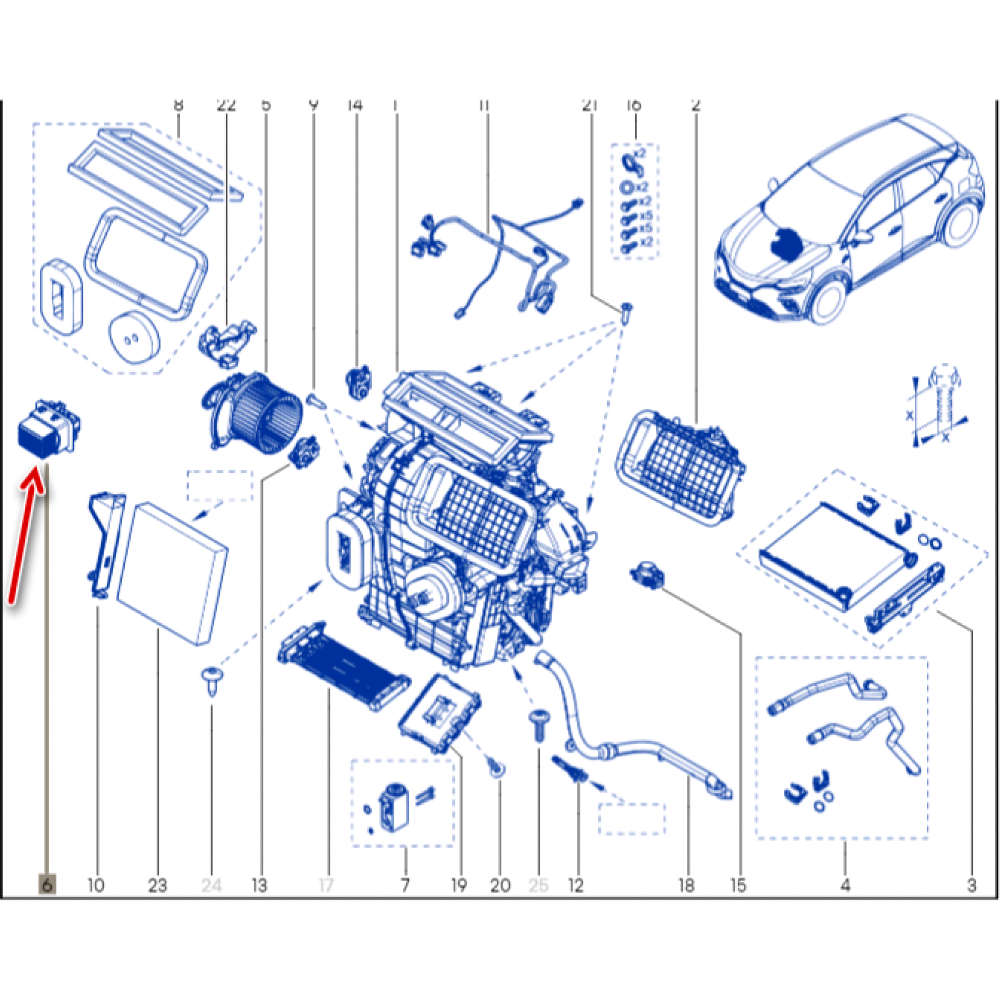 8
22
5
9
14
1
11
21
16
2
x2
x2
x2
x5
x5
x2
X
X
6
10
23
24
13
17
7
19
20
25
12
18
15
4
3