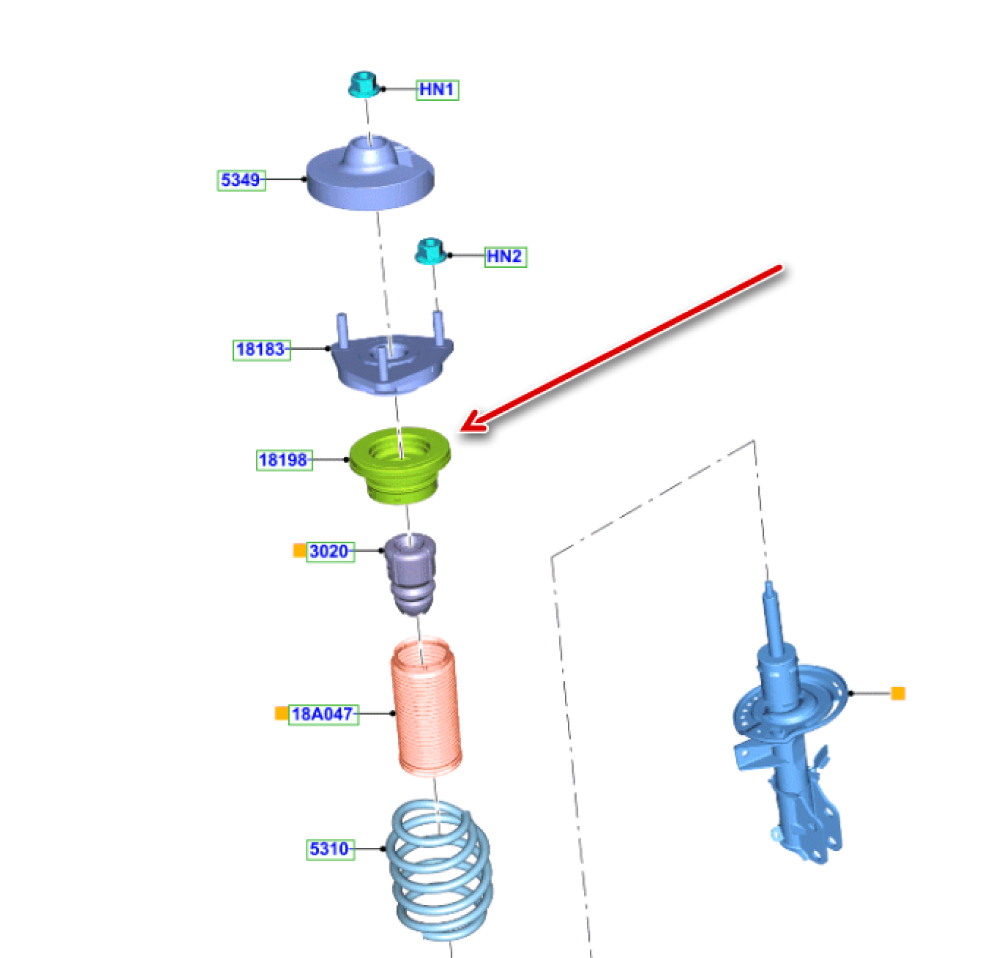 HN1
5349
HN2
18183
18198
3020
18A047
5310