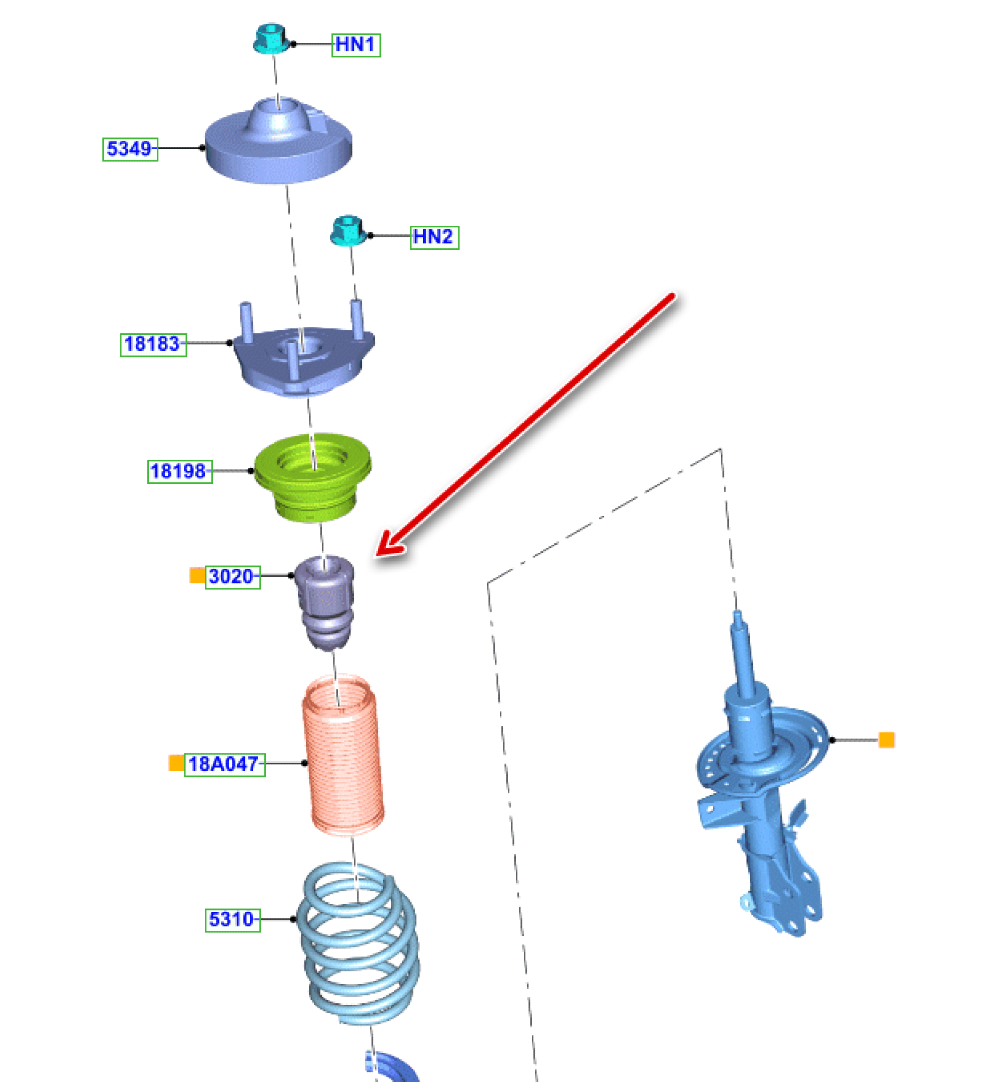 HN1
5349
HN2
18183
18198
3020
18A047
5310