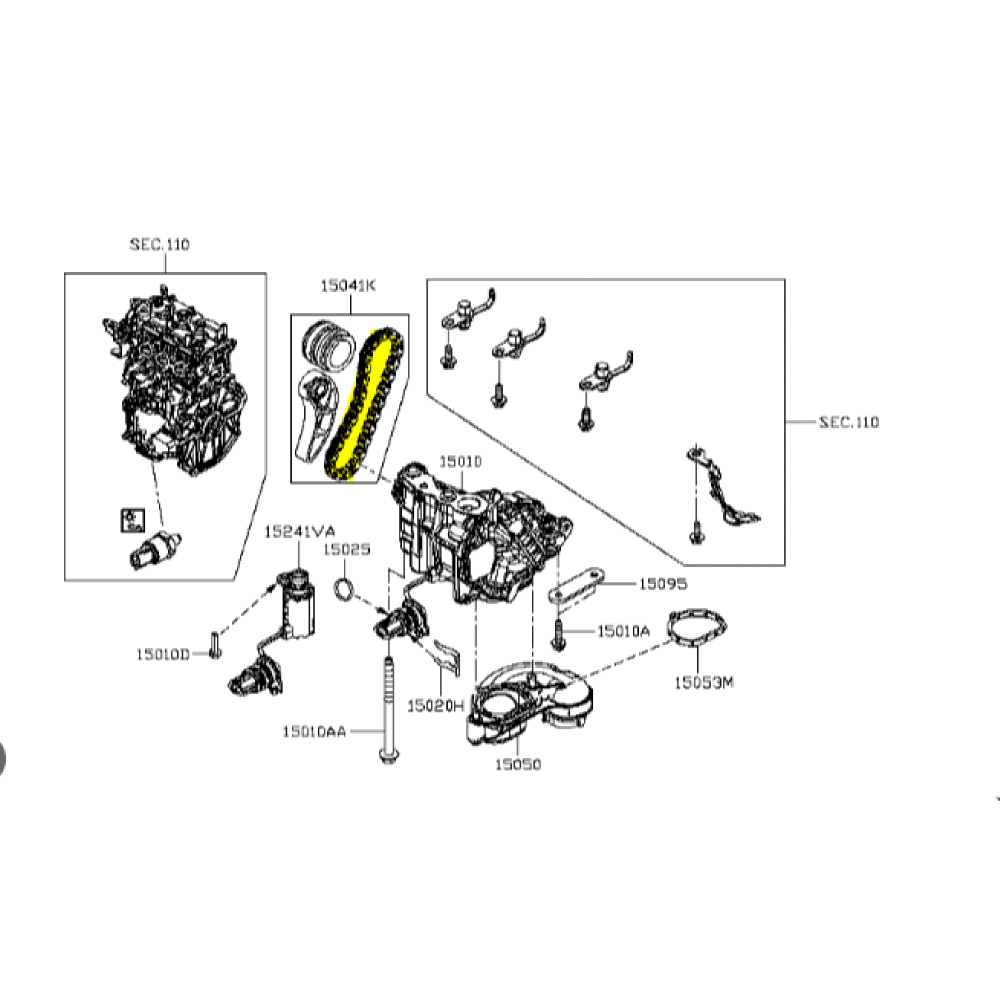 SEC.110

15041K

SEC.110

15010

15241VA

15025

15095

15010A

15010D

15053M

15020H

15010AA

15050