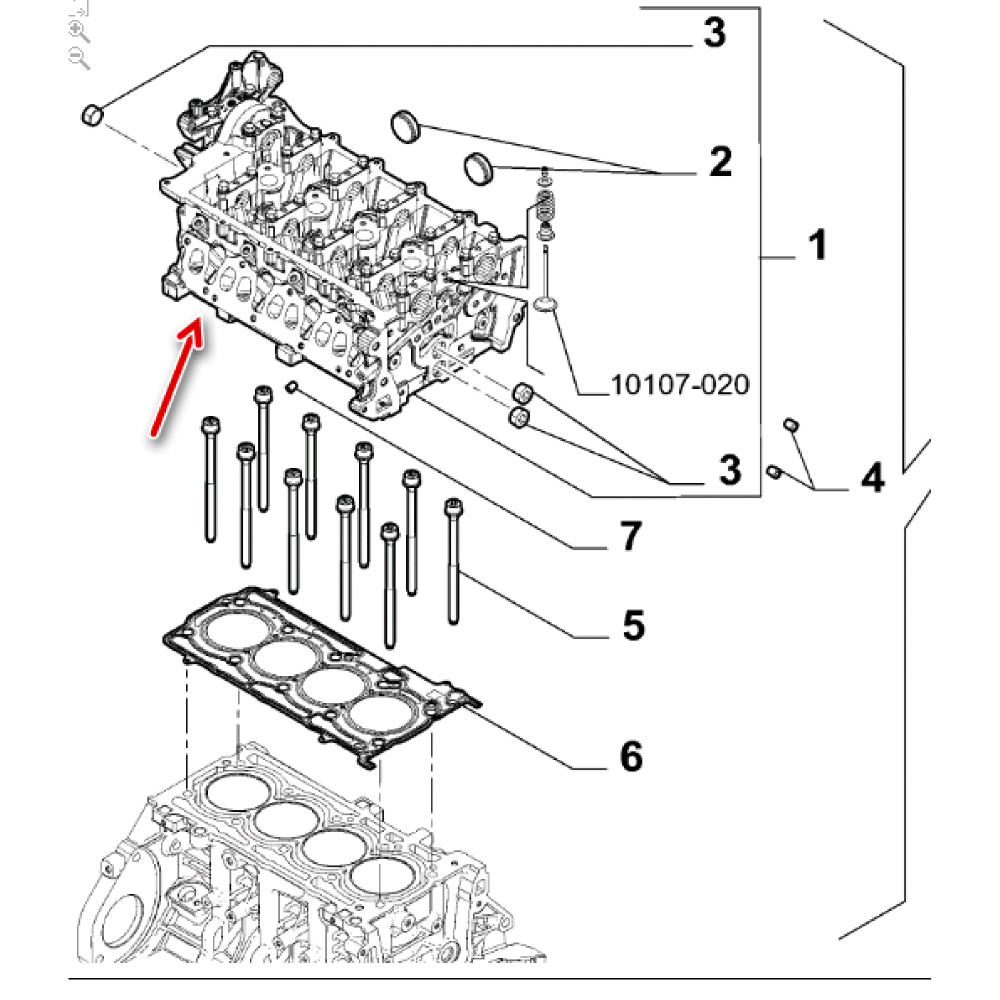 3
2
1
10107-020
3
4
7
5
6