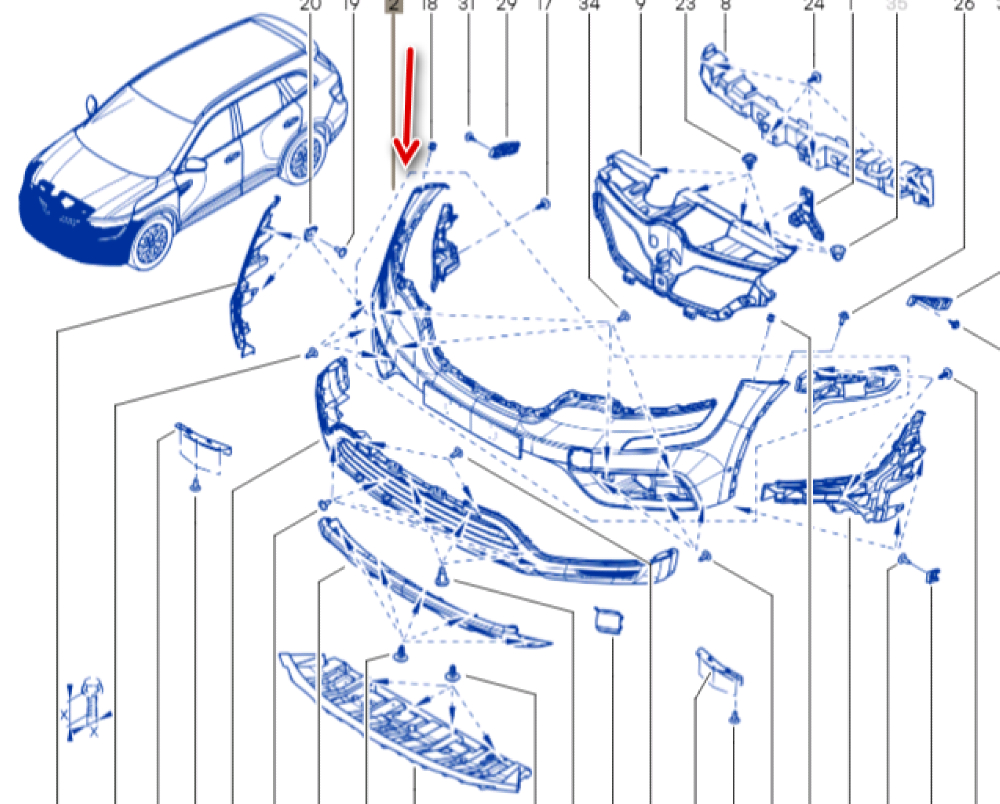 20 19 2 18 31 29 17 34 9 23 8 24 1 35 26

X X