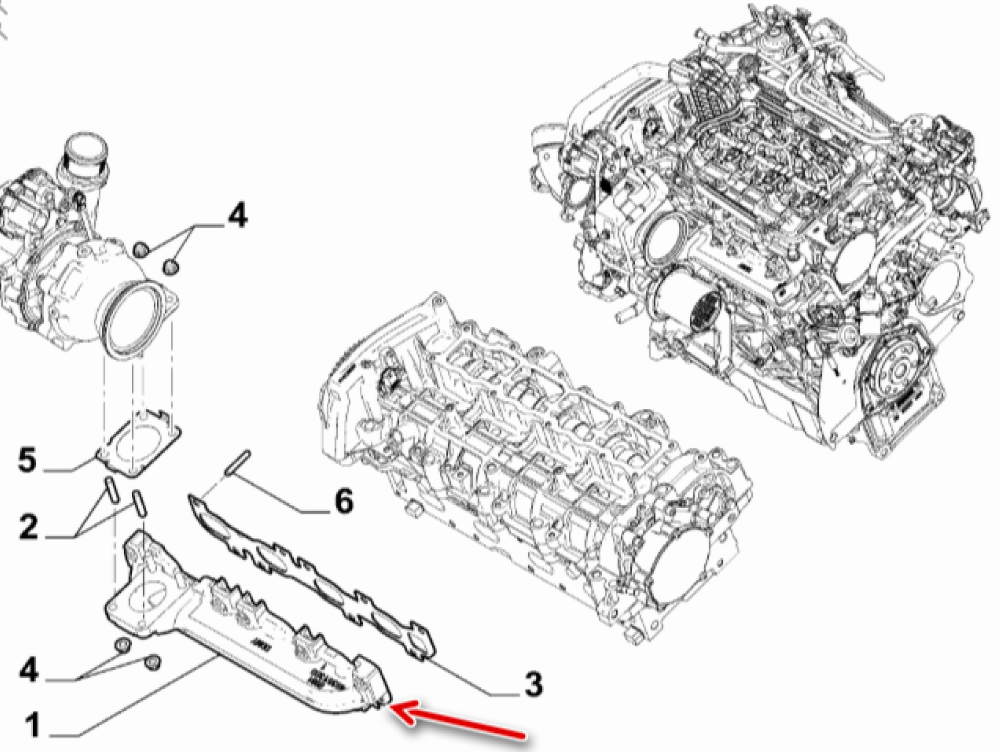 4
5
6
2
4
3
1