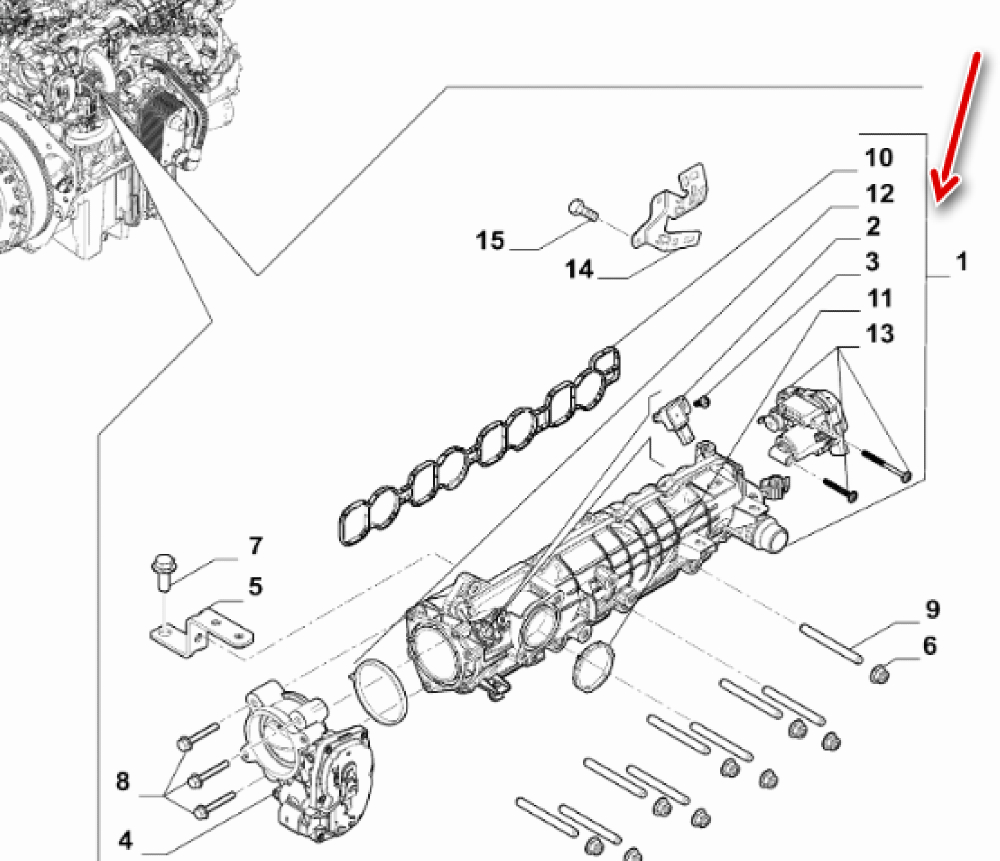 10
12
2
3
11
13
1
15
14
7
5
9
6
8
4