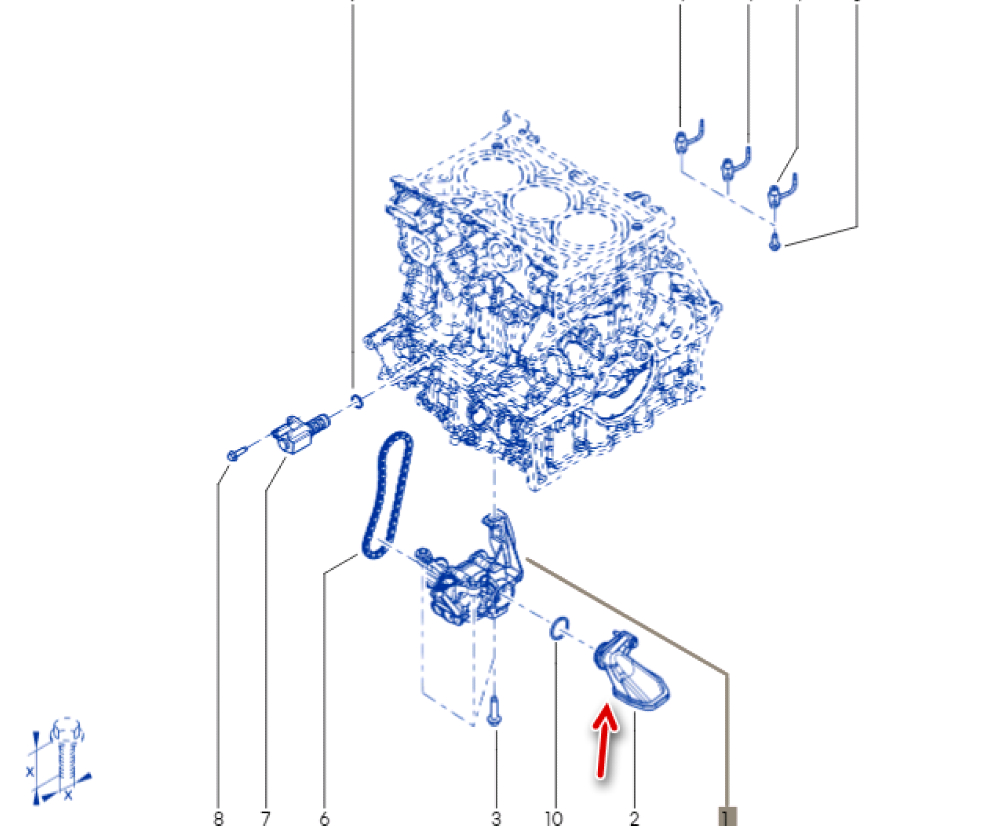 x
x
8
7
6
3
10
2
1