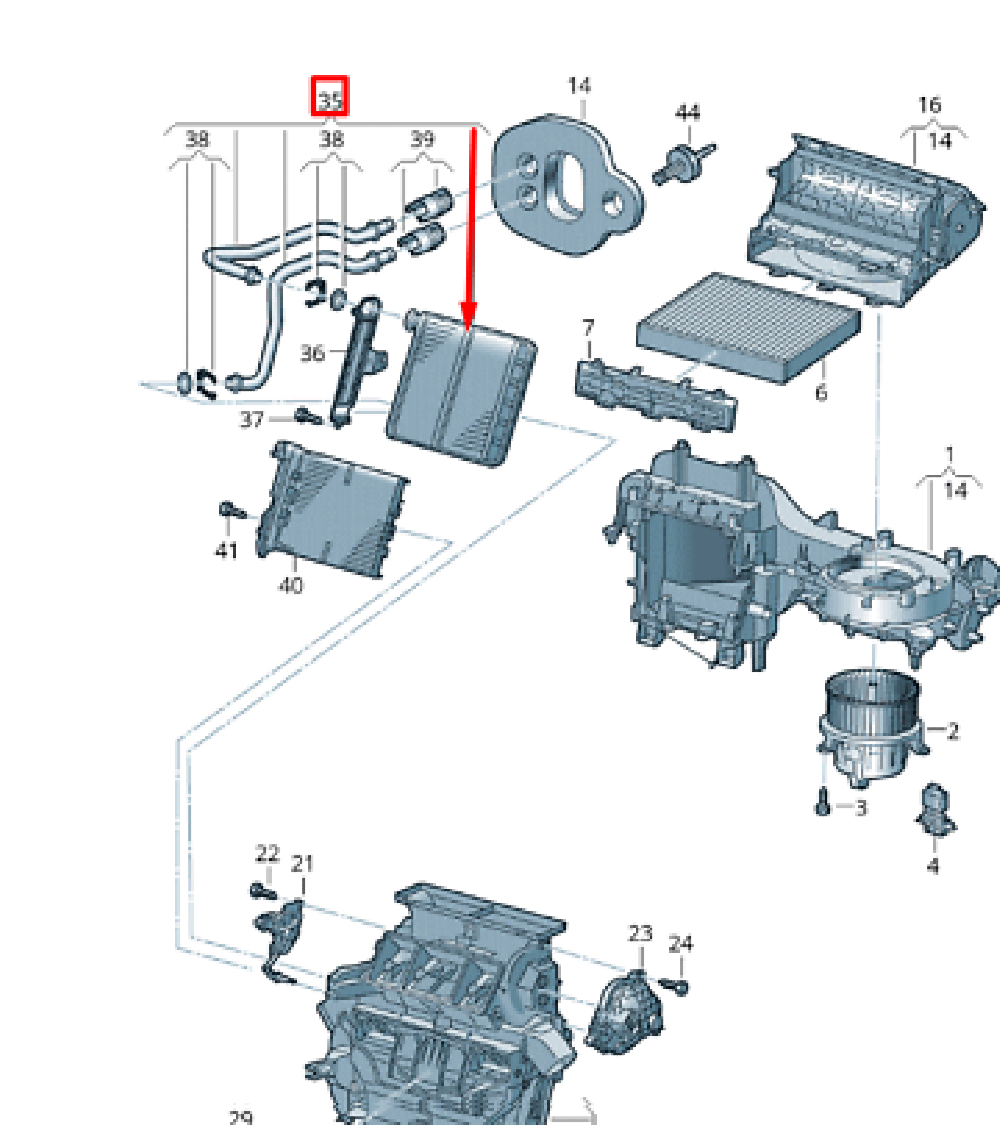 35
38
38
39
14
44
16
14
36
37
7
6
1
14
41
40
2
3
4
22
21
23
24
29