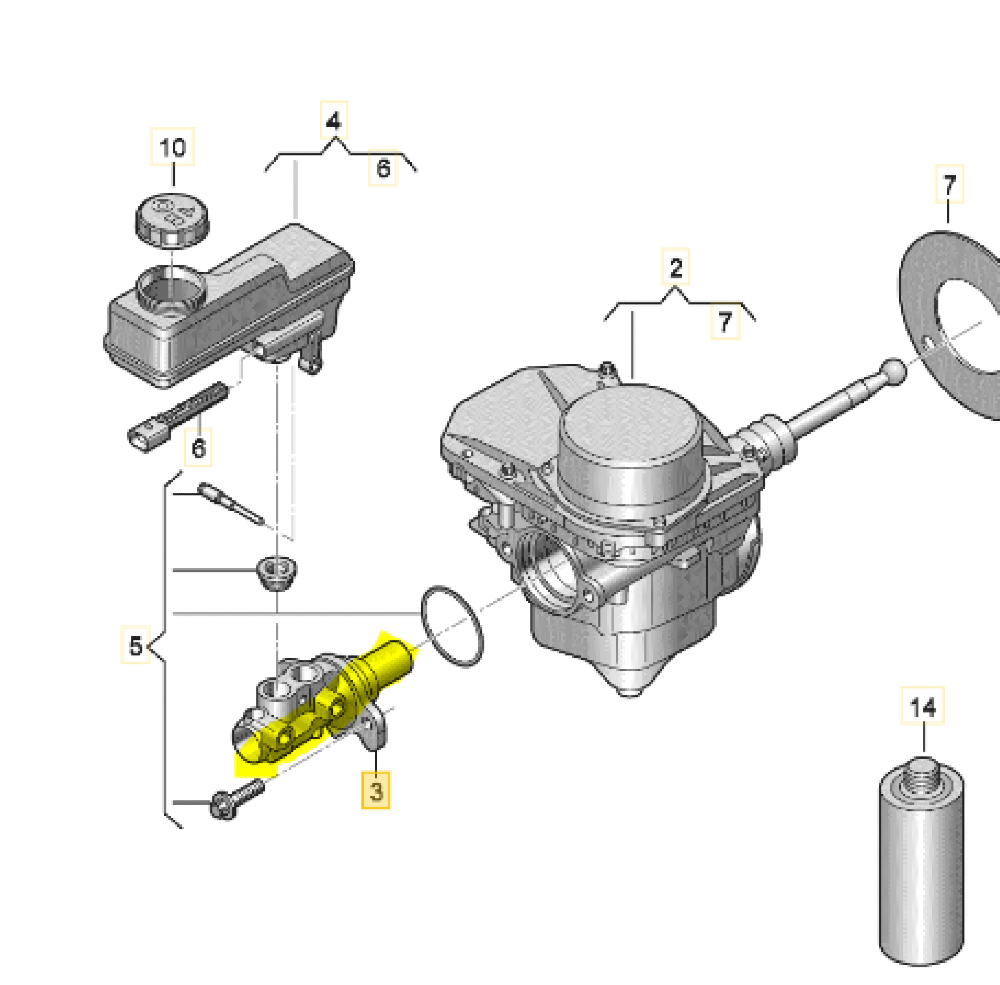 10
4
6
7
2
7
6
5
3
14