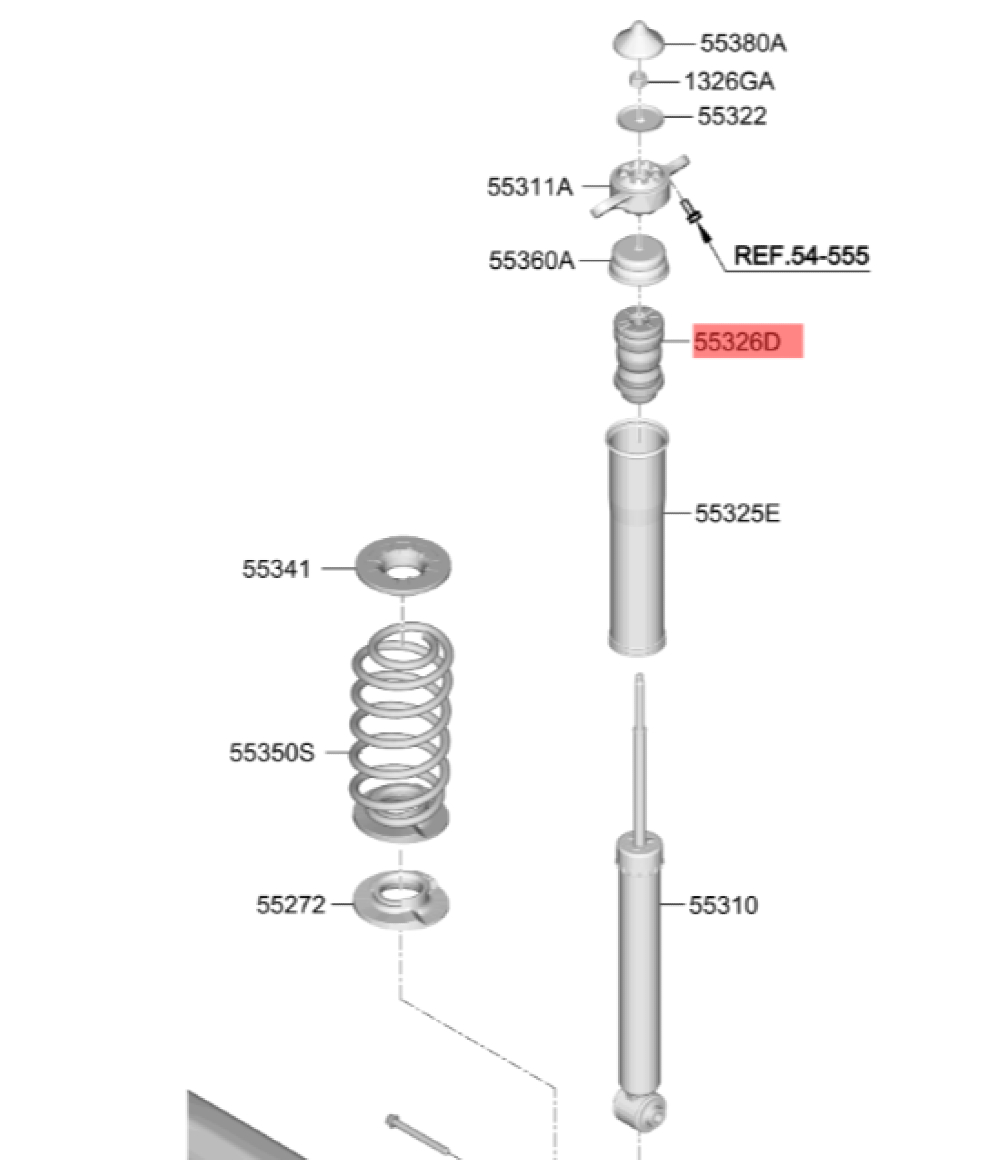 55380A
1326GA
55322
55311A
REF.54-555
55360A
55326D
55325E
55341
55350S
55272
55310