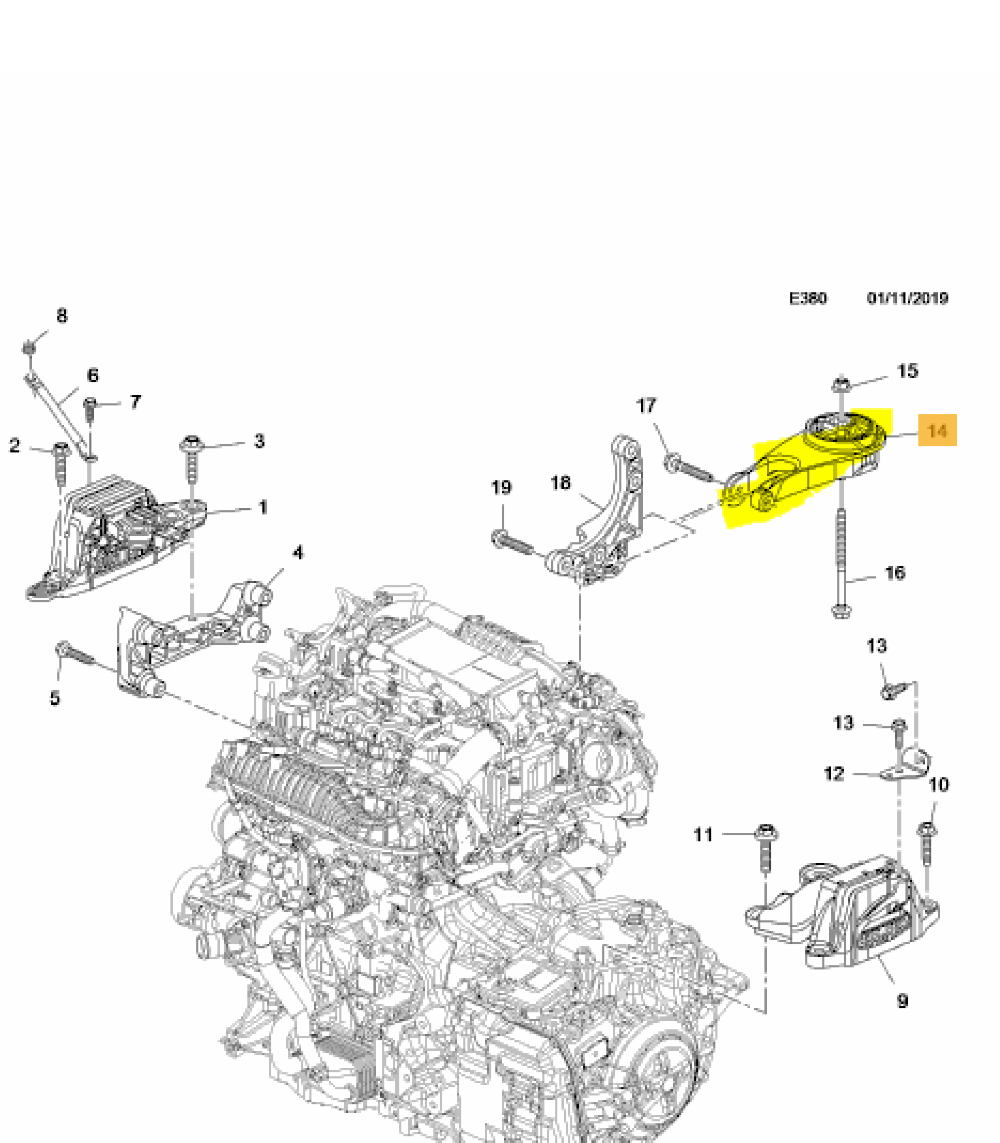 E380 01/11/2019

8
6
7
2
3
1
4
5
17
15
14
19
18
16
13
13
12
10
11
9