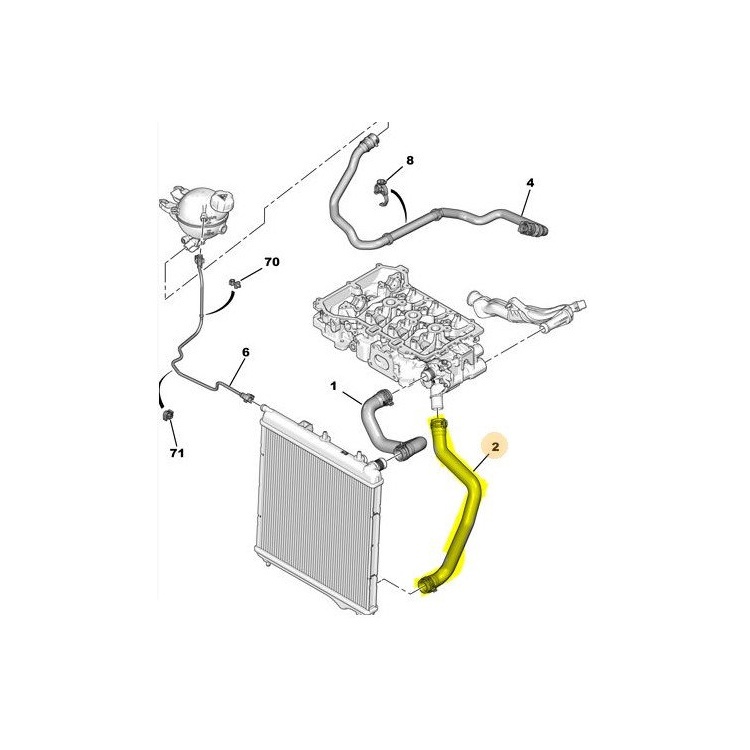 8
4
70
6
1
2
71