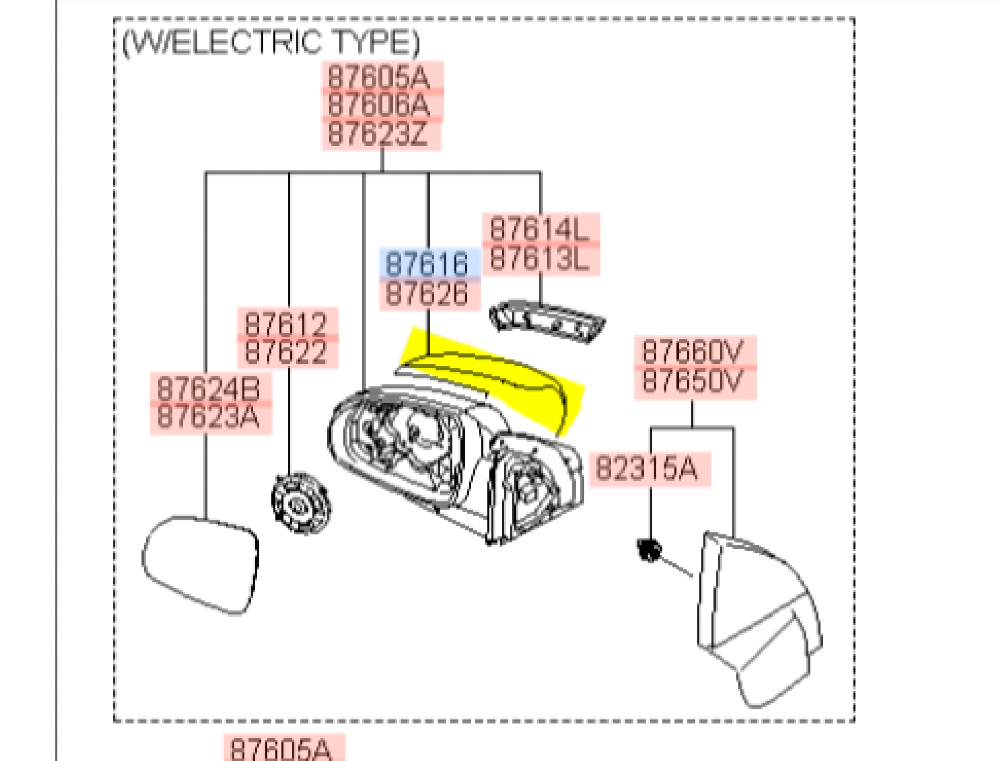 (W/ELECTRIC TYPE)

87605A
87606A
87623Z

87614L
87613L

87616
87626

87612
87622

87624B
87623A

87660V
87650V

82315A

87605A