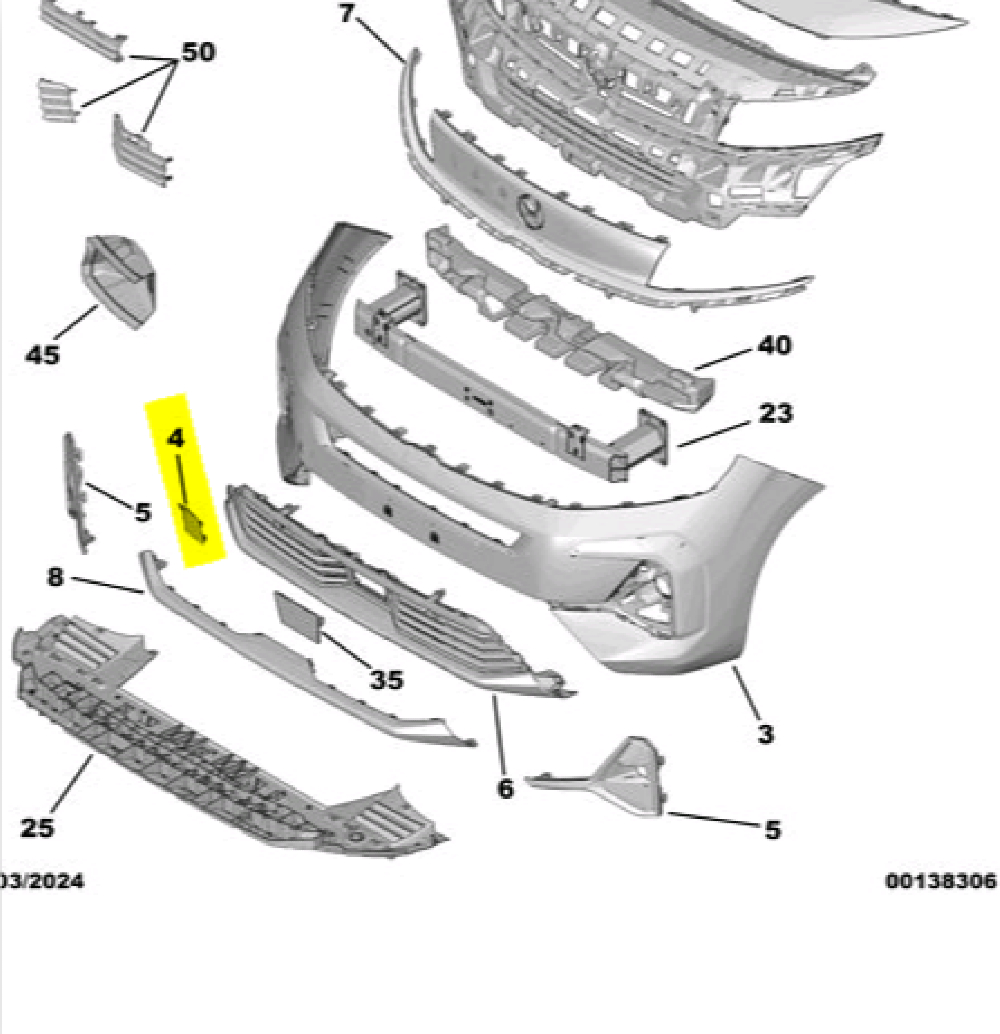 7
50
45
40
23
4
5
8
35
3
6
5
25
03/2024
00138306