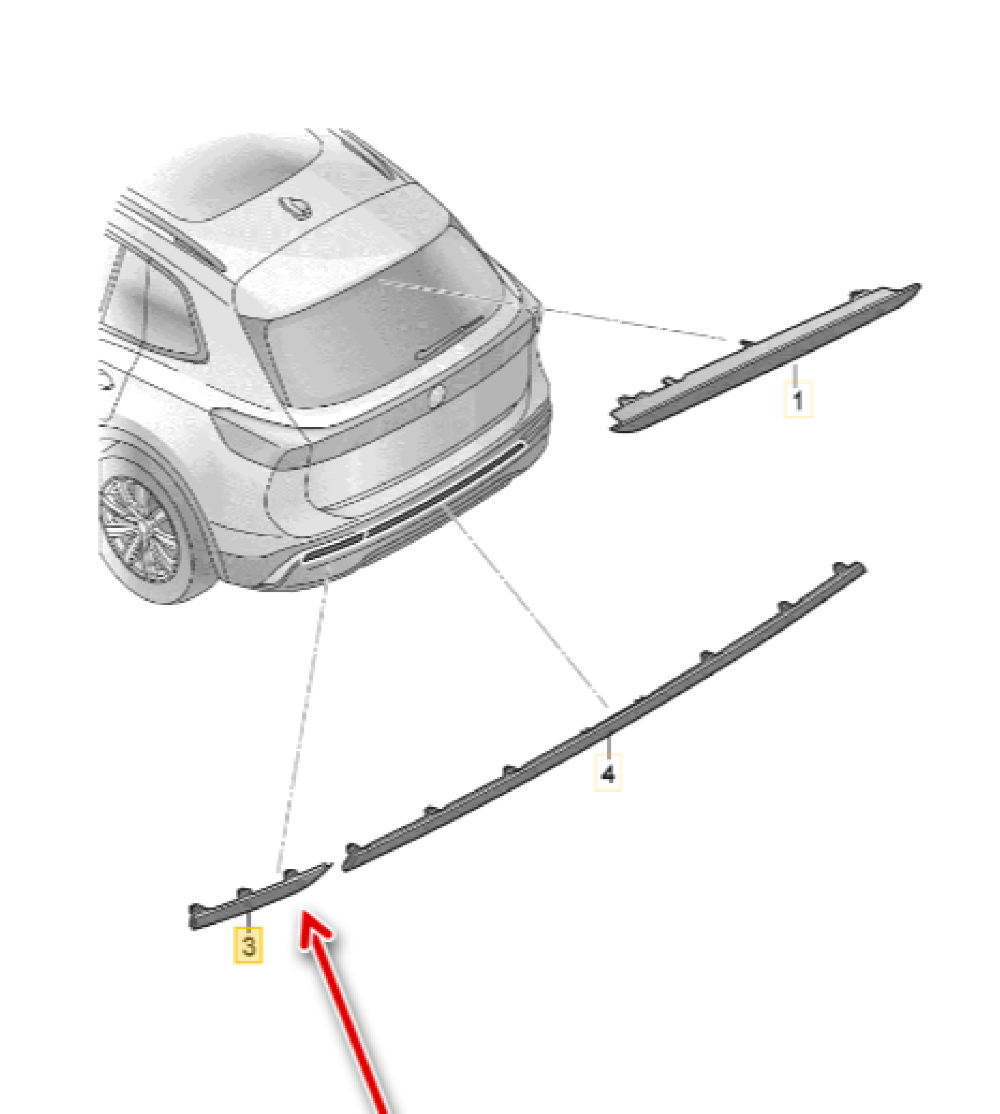 1

4

3