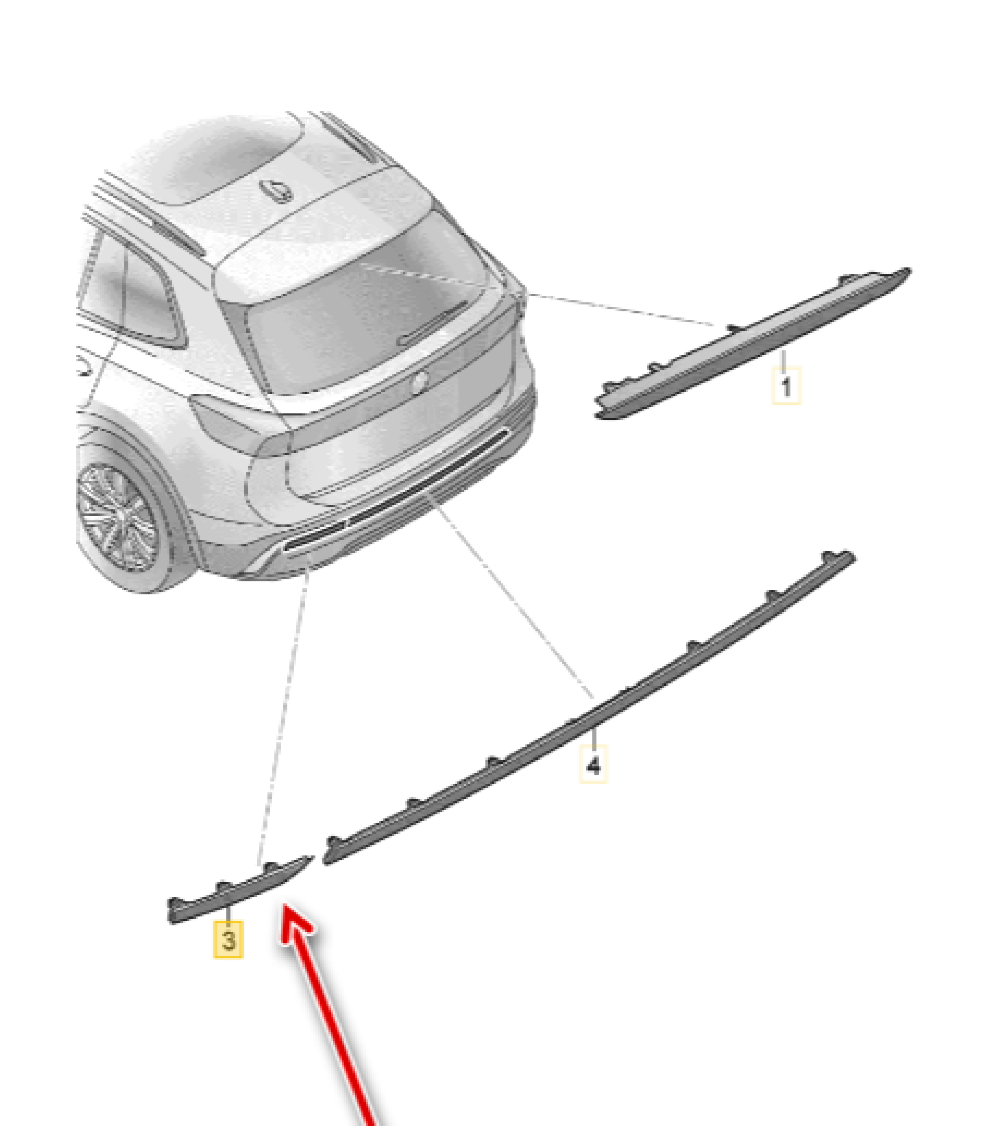 1

4

3