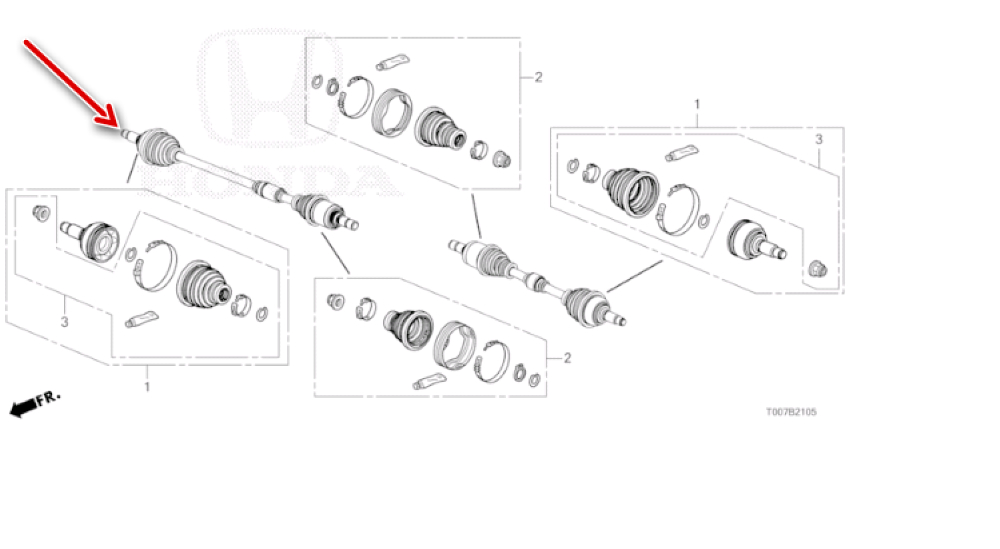 HONDA

2

1

3

3

1

2

FR.

T007B2105