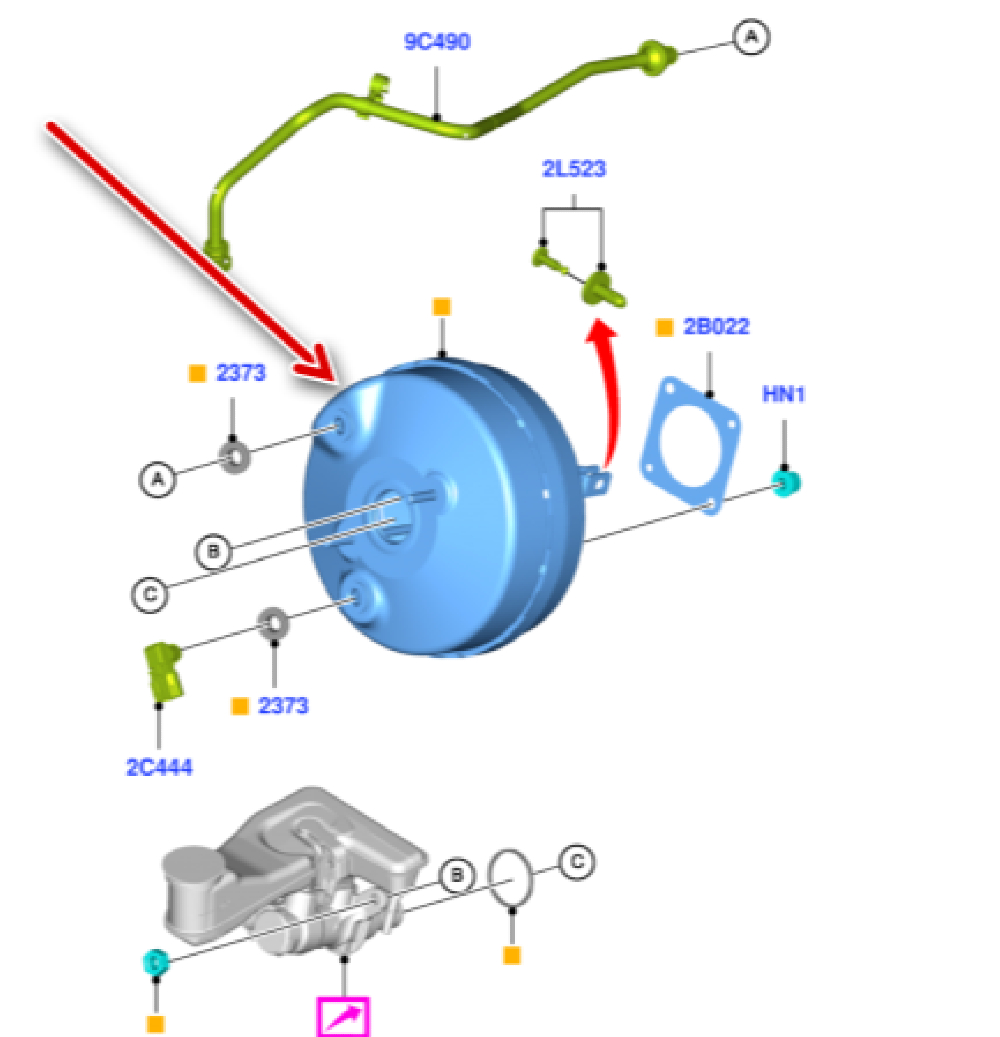 9C490

A

2L523

2B022

2373

HN1

A

B

C

2373

2C444

B

C