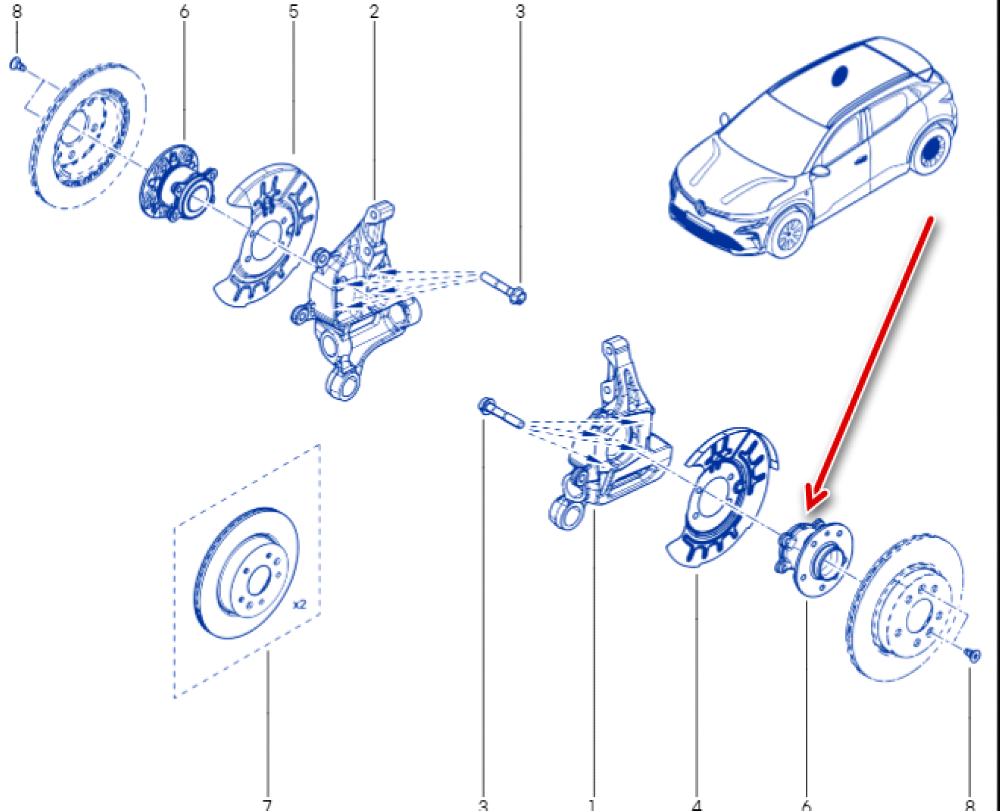 8
6
5
2
3
x2
7
3
1
4
6
8