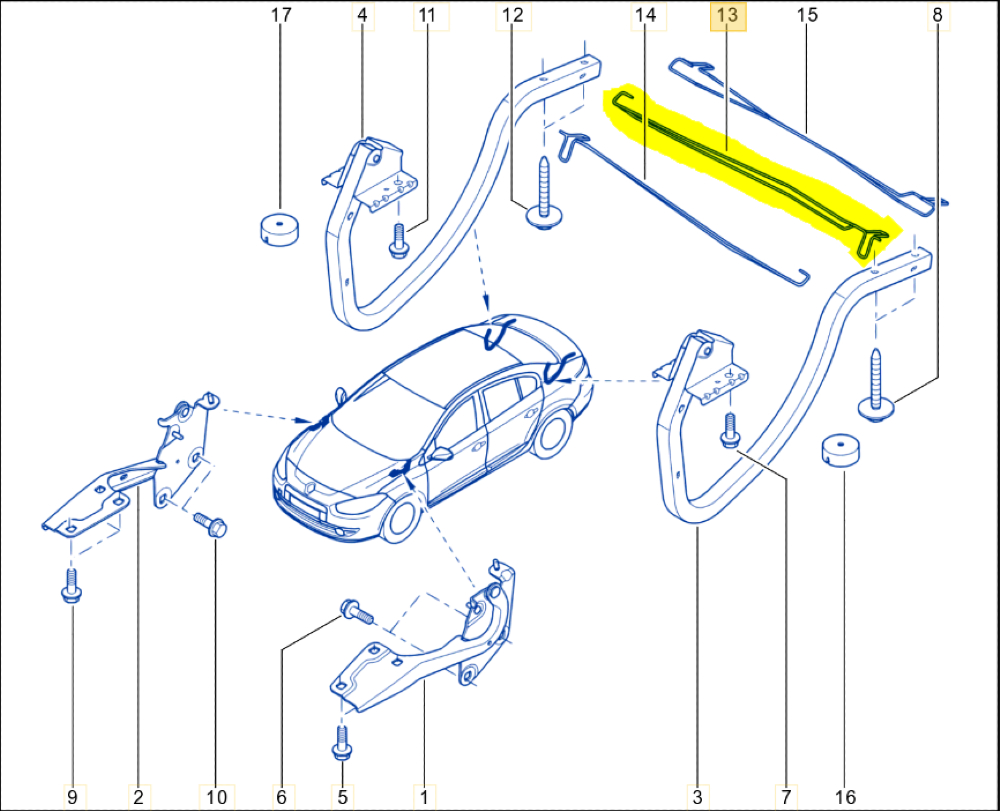 17
4
11
12
14
13
15
8
9
2
10
6
5
1
3
7
16