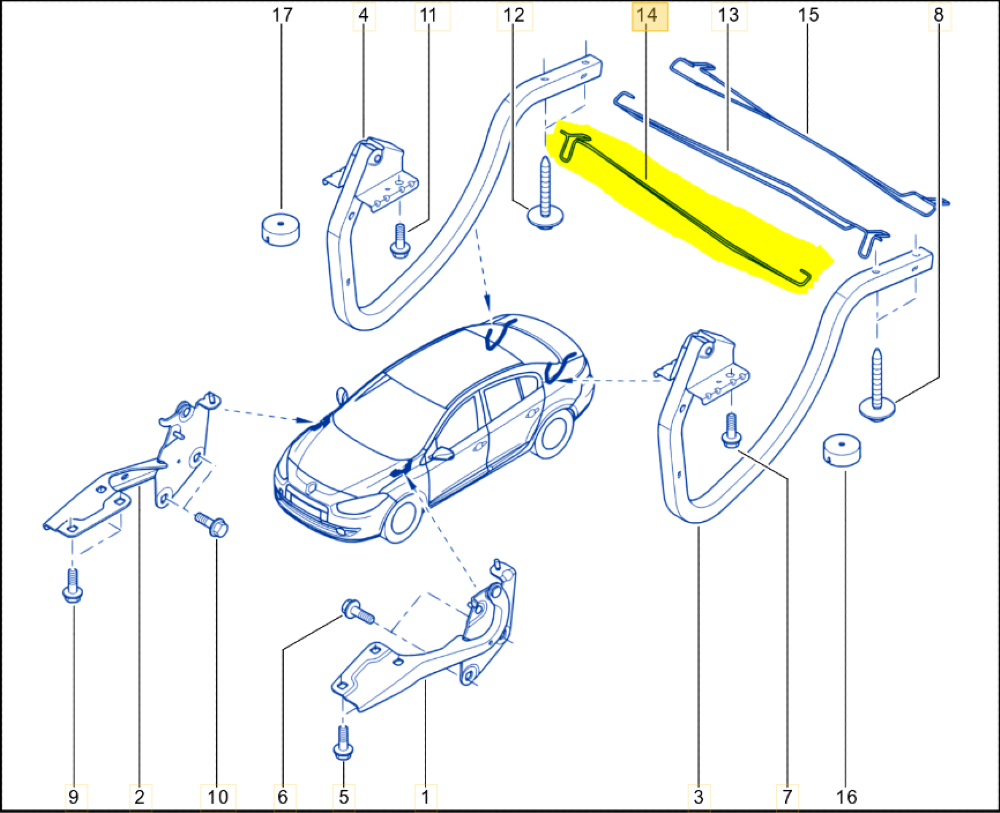 17
4
11
12
14
13
15
8
9
2
10
6
5
1
3
7
16