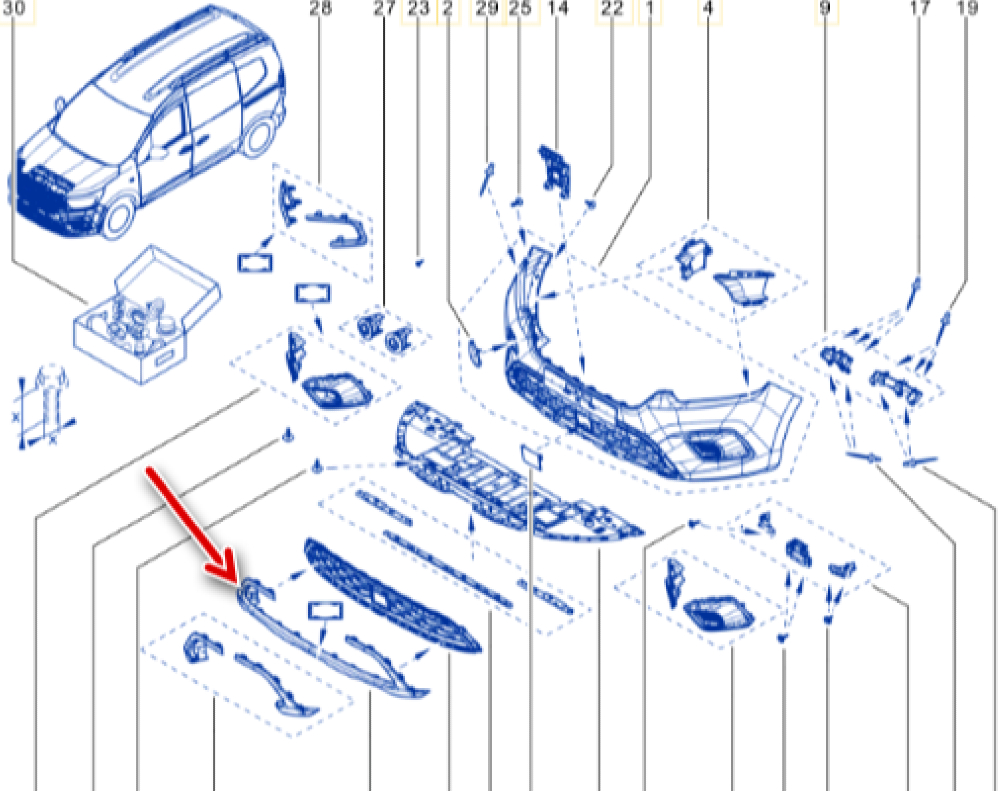 30
28
27
23
2
29
25
14
22
1
4
9
17
19
X
X