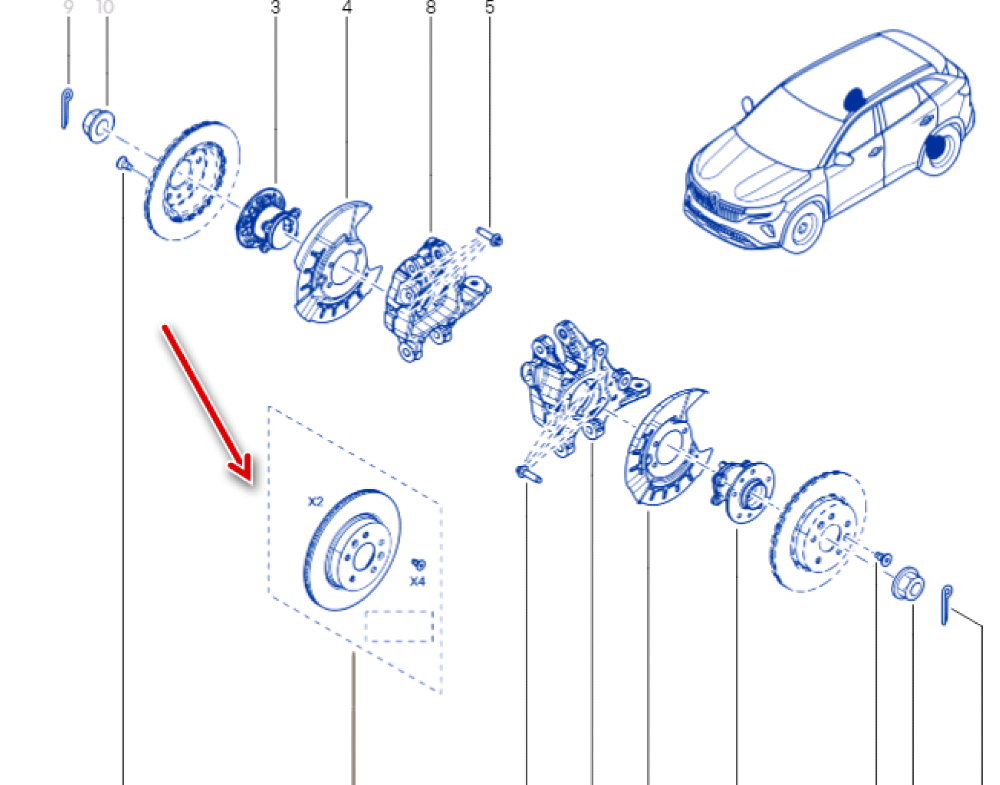 9 10 3 4 8 5

X2

X4